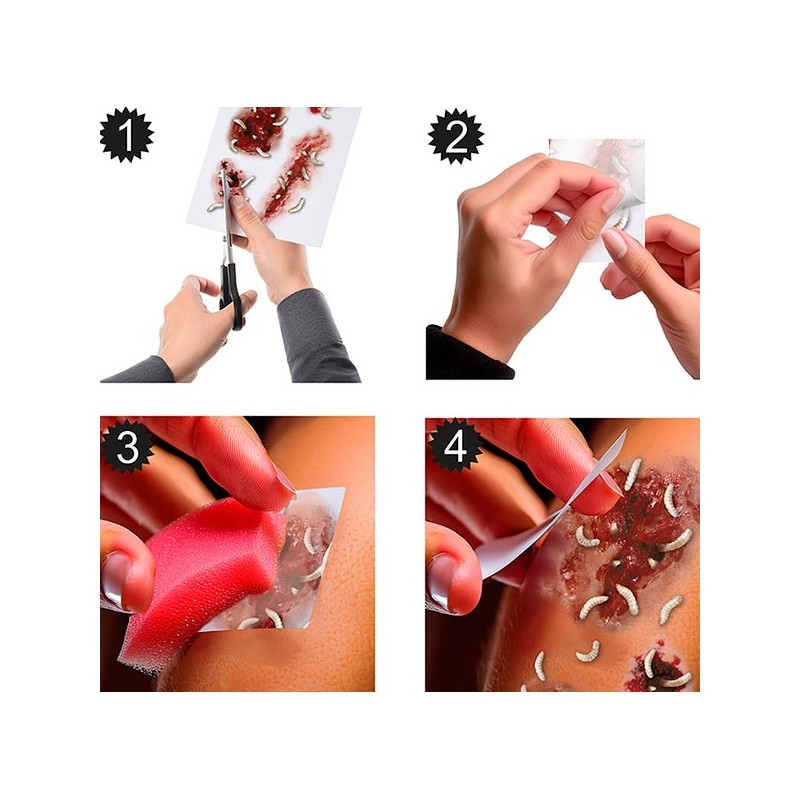 1

2

3

4