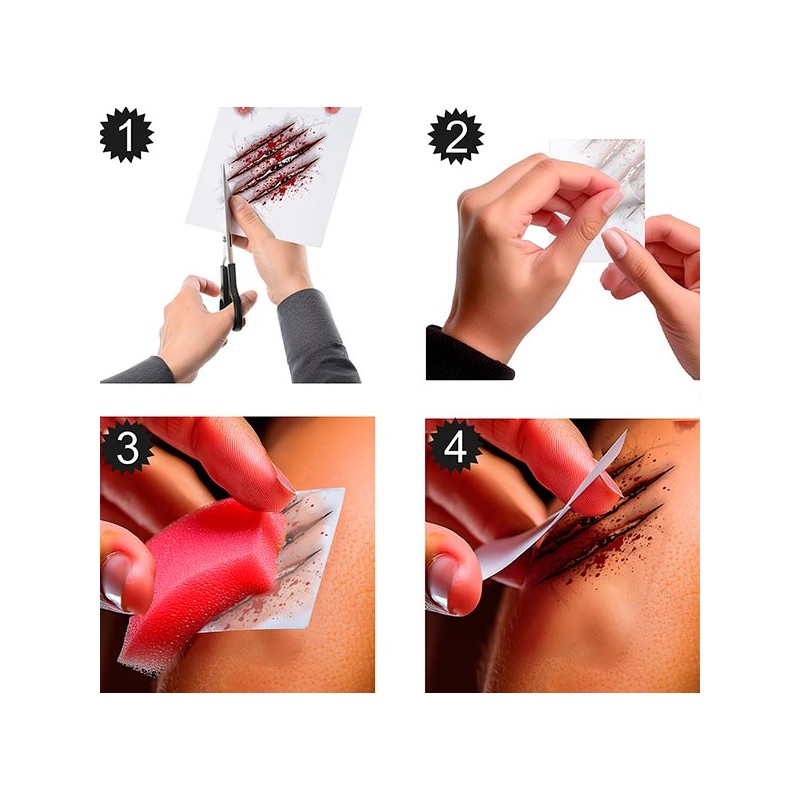 1

2

3

4